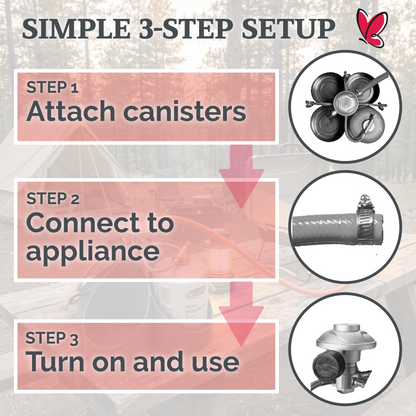 SIMPLE 3-STEP SETUP

STEP 1
Attach canisters

STEP 2
Connect to appliance

STEP 3
Turn on and use